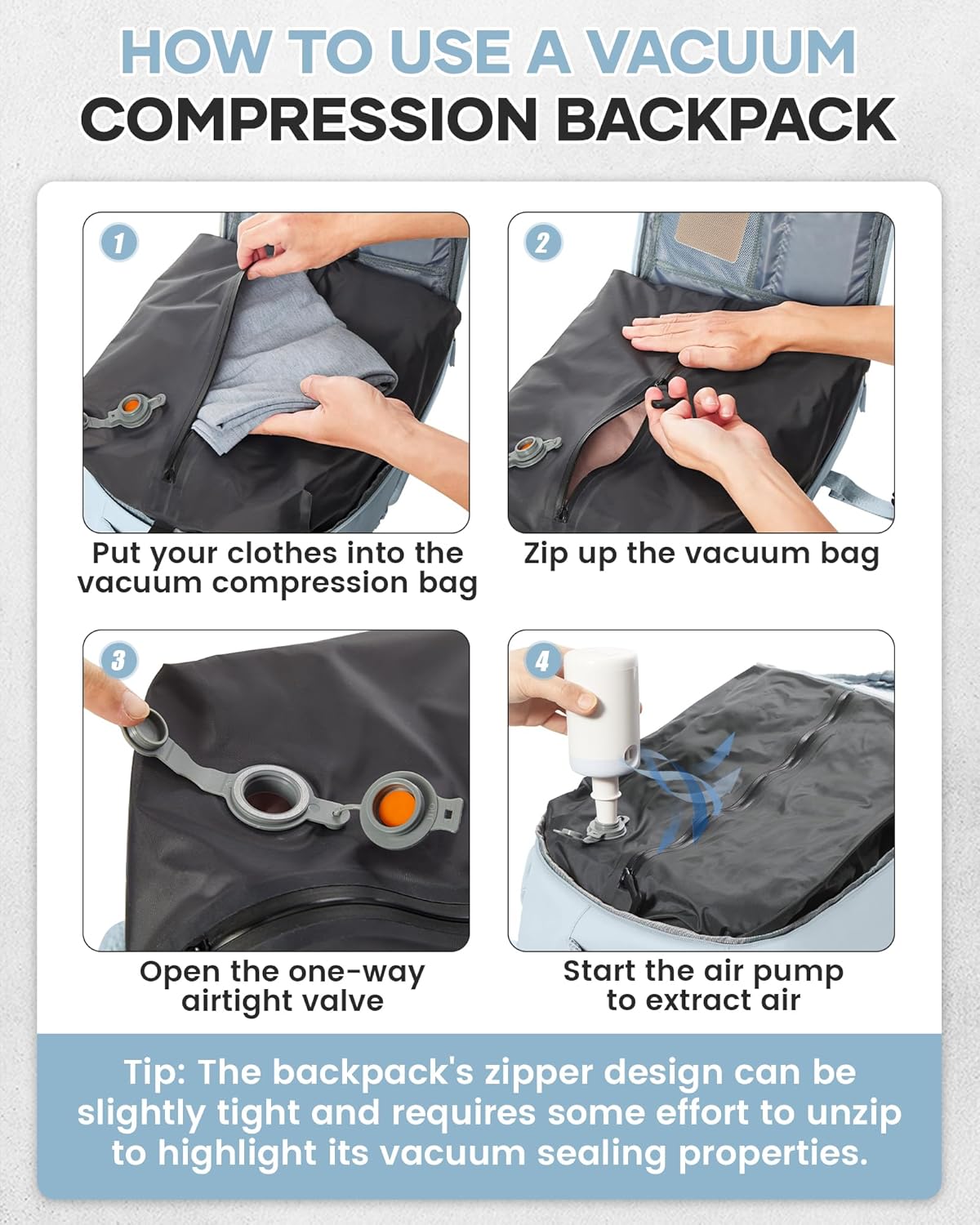 HOW TO USE A VACUUM
COMPRESSION BACKPACK

1

Put your clothes into the vacuum compression bag

2

Zip up the vacuum bag

3

Open the one-way airtight valve

4

Start the air pump to extract air

Tip: The backpack's zipper design can be slightly tight and requires some effort to unzip to highlight its vacuum sealing properties.