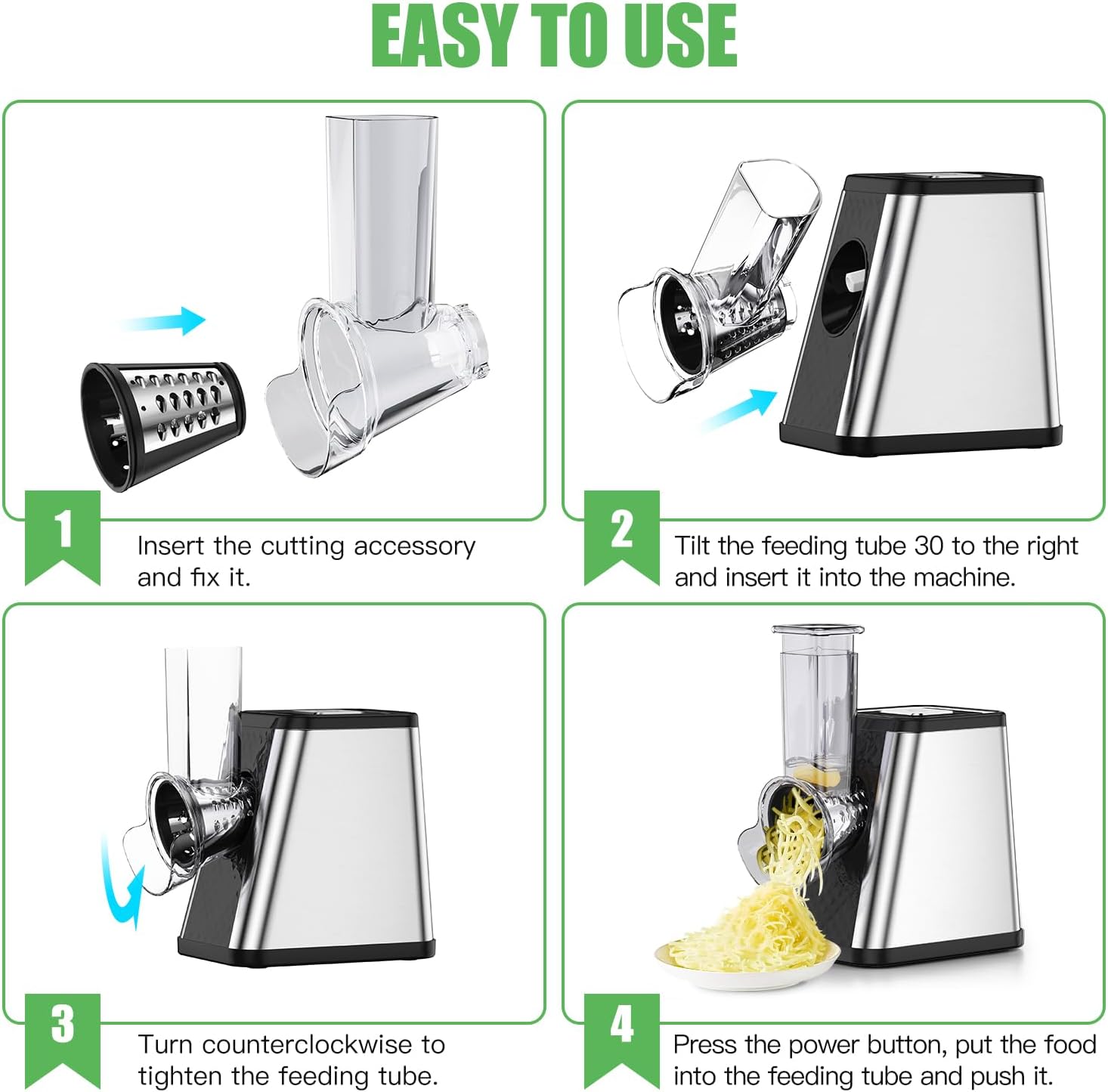 EASY TO USE

1

Insert the cutting accessory and fix it.

2

Tilt the feeding tube 30 to the right and insert it into the machine.

3

Turn counterclockwise to tighten the feeding tube.

4

Press the power button, put the food into the feeding tube and push it.