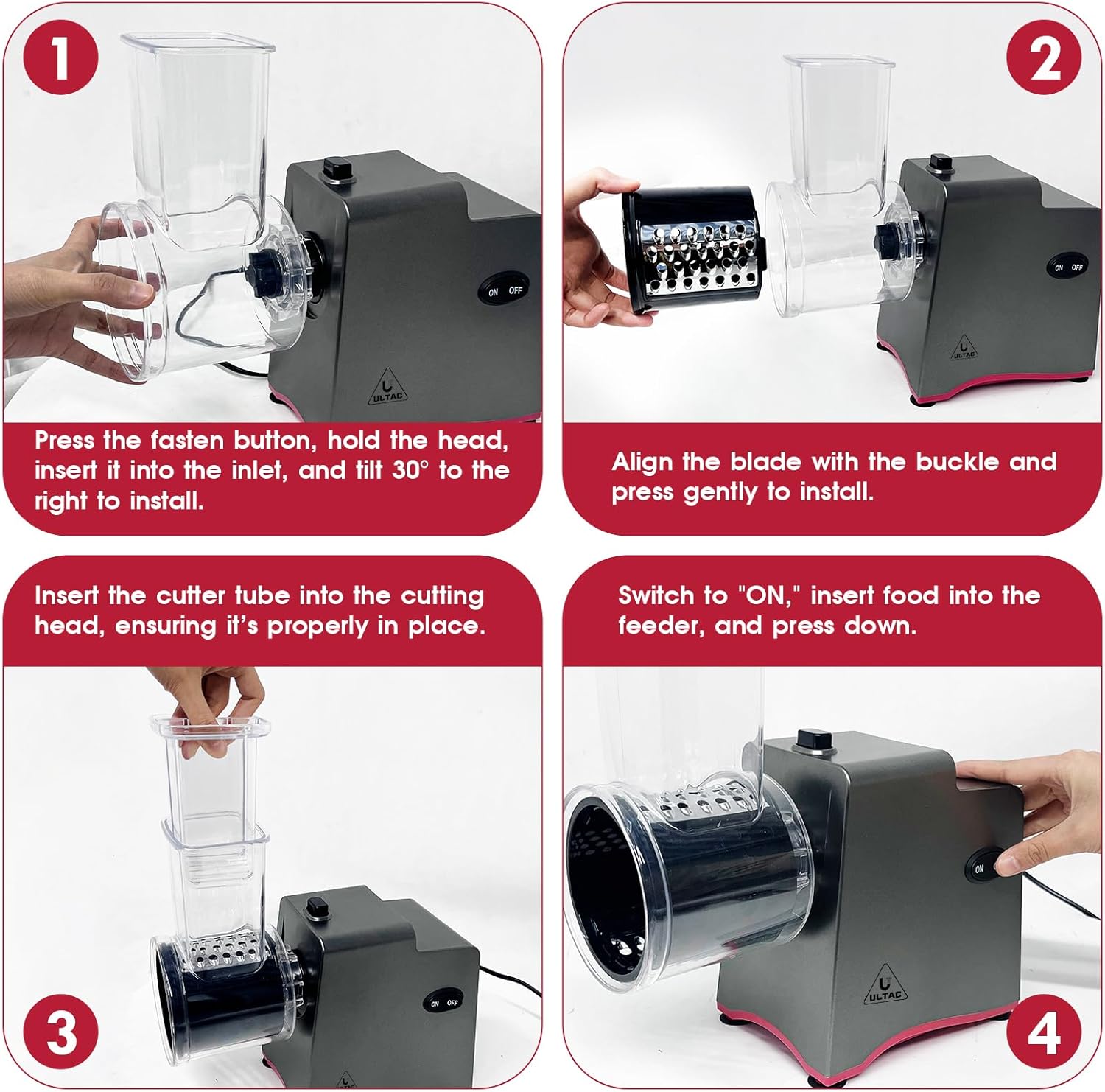 1

ON OFF

ULTAC

Press the fasten button, hold the head, insert it into the inlet, and tilt 30° to the right to install.

2

ON OFF

ULTAC

Align the blade with the buckle and press gently to install.

Insert the cutter tube into the cutting head, ensuring it's properly in place.

ON OFF

3

Switch to "ON," insert food into the feeder, and press down.

ON

ULTAC

4